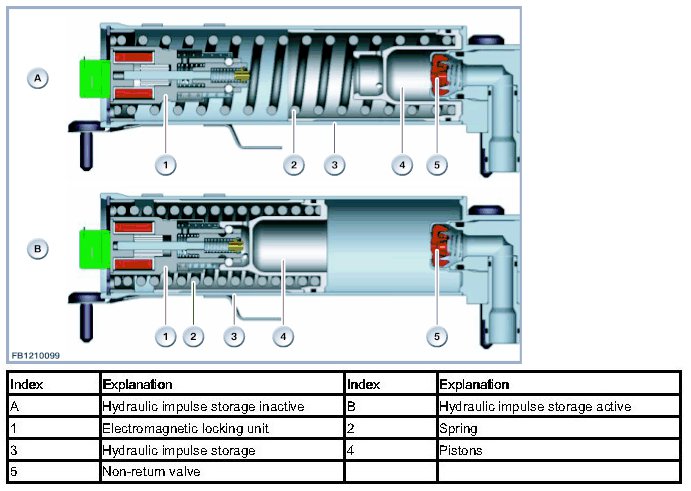 A

1 2 3 4 5

B

1 2 3 4 5

FB1210099

| Index | Explanation | Index | Explanation |
|---|---|---|---|
| A | Hydraulic impulse storage inactive | B | Hydraulic impulse storage active |
| 1 | Electromagnetic locking unit | 2 | Spring |
| 3 | Hydraulic impulse storage | 4 | Pistons |
| 5 | Non-return valve | | |