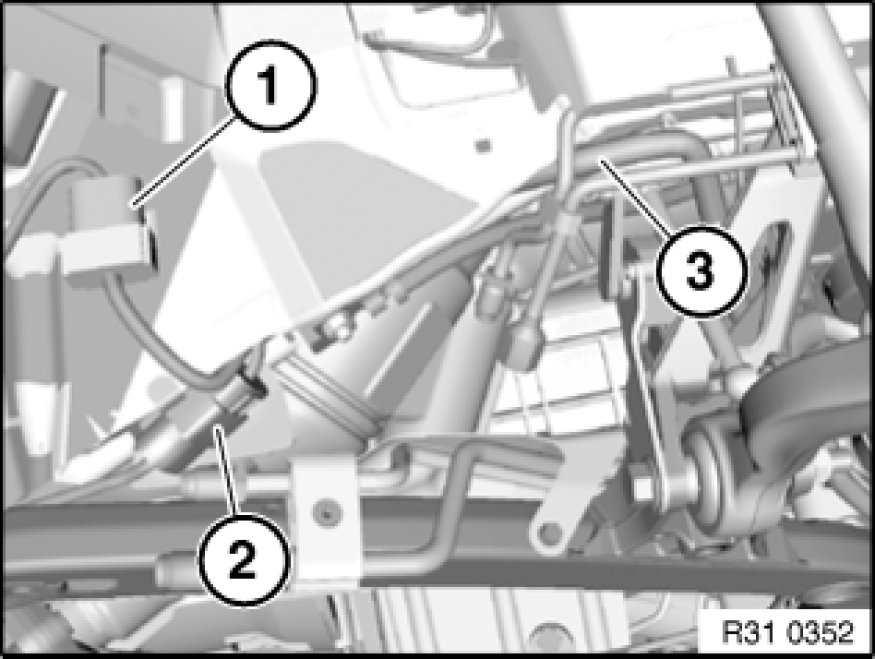 1
3
2
R31 0352