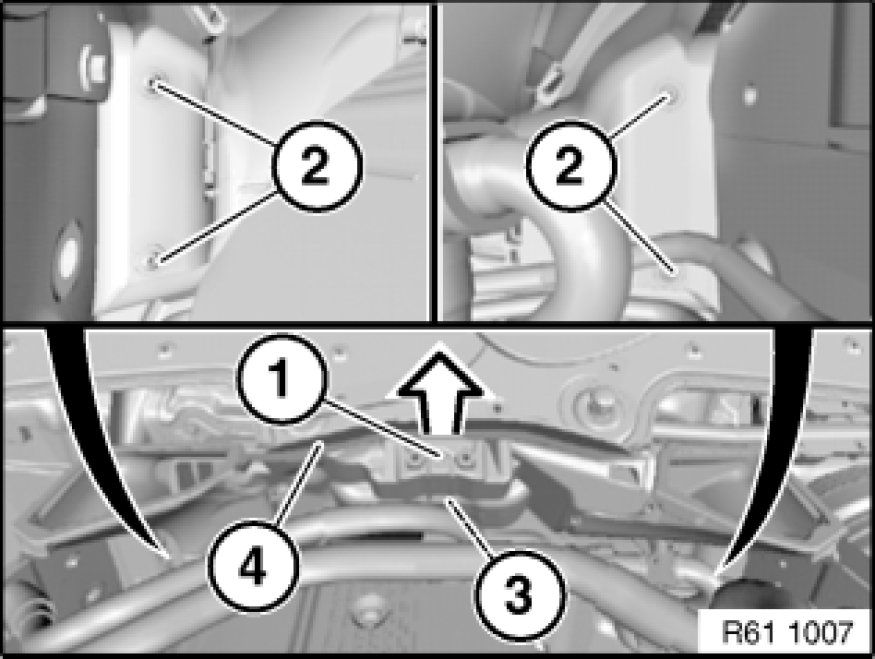 2
2
1
4
3
R61 1007