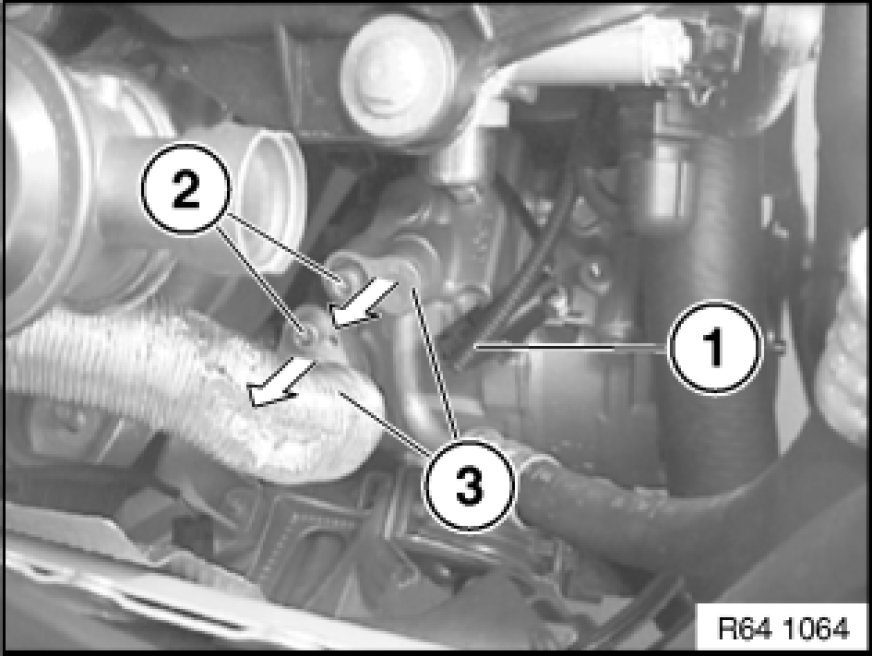 2
1
3
R64 1064