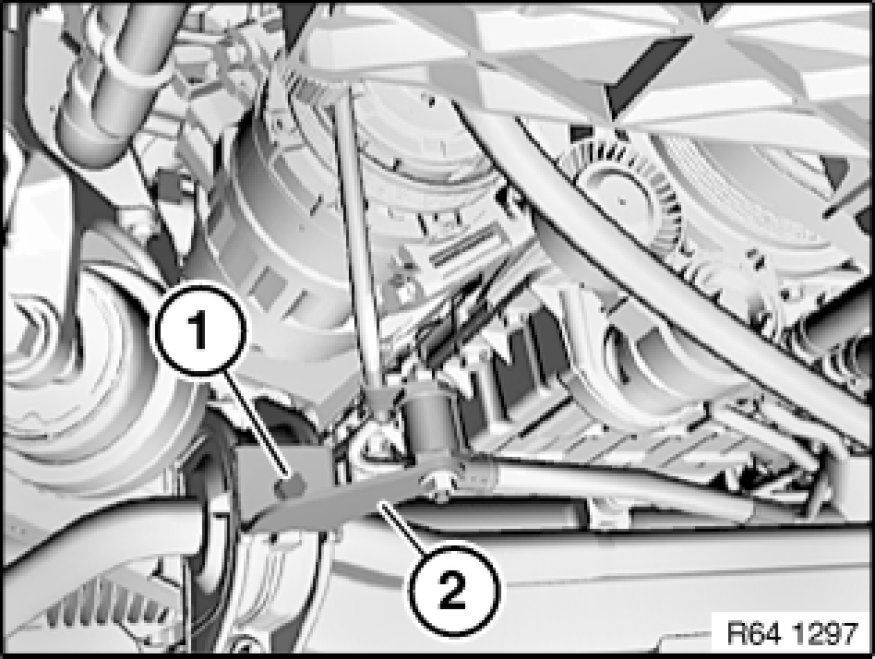 1
2
R64 1297