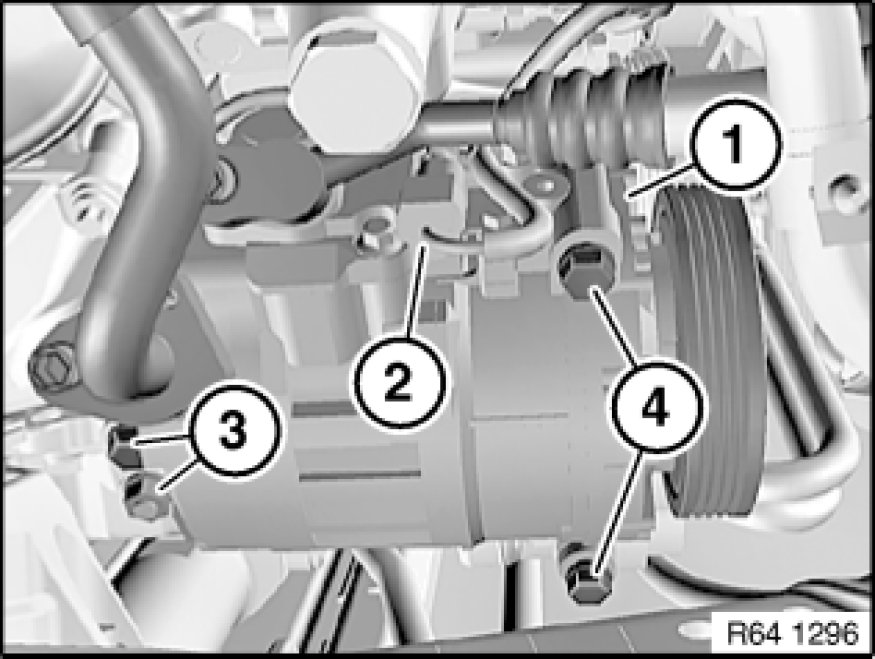 1
2
3
4
R64 1296