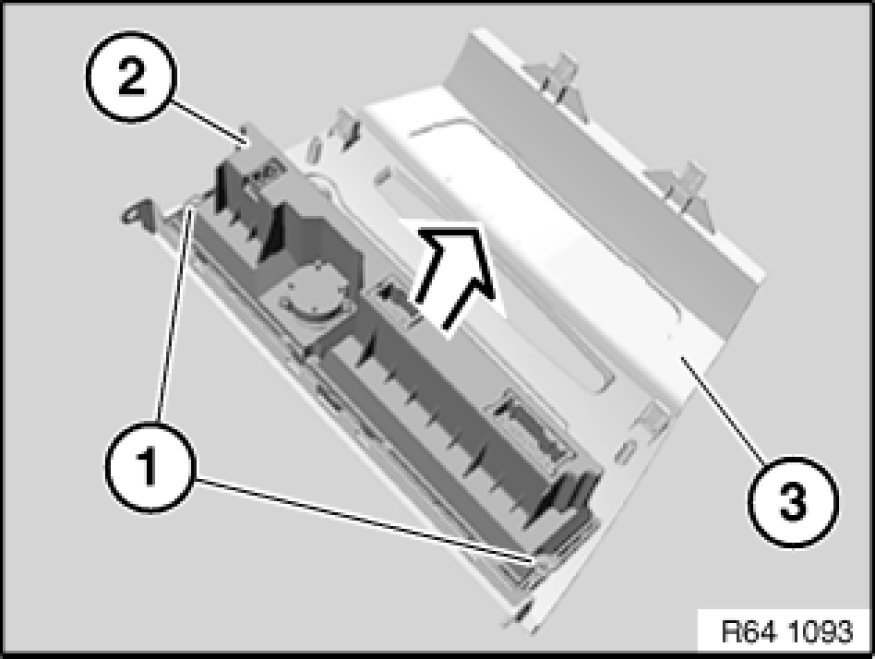 2
1
3
R64 1093