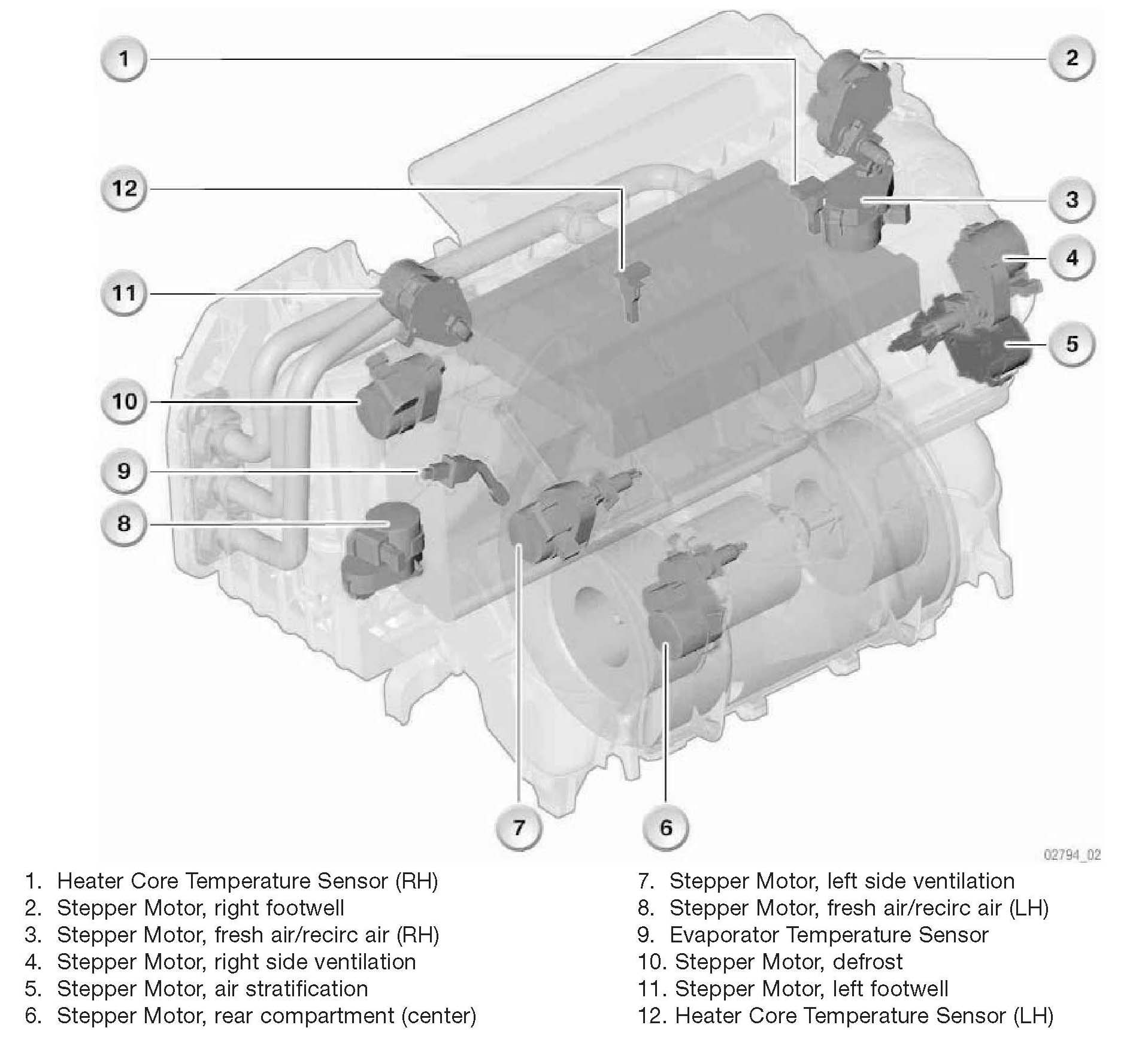 1
2
12
3
4
11
5
10
9
8
7
6
02794_02

1. Heater Core Temperature Sensor (RH)
2. Stepper Motor, right footwell
3. Stepper Motor, fresh air/recirc air (RH)
4. Stepper Motor, right side ventilation
5. Stepper Motor, air stratification
6. Stepper Motor, rear compartment (center)

7. Stepper Motor, left side ventilation
8. Stepper Motor, fresh air/recirc air (LH)
9. Evaporator Temperature Sensor
10. Stepper Motor, defrost
11. Stepper Motor, left footwell
12. Heater Core Temperature Sensor (LH)