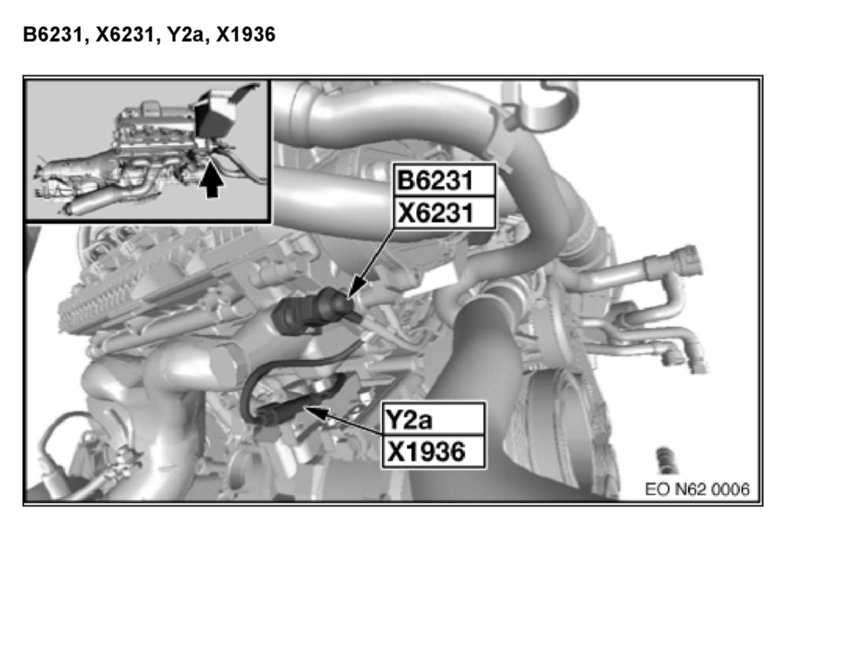 B6231, X6231, Y2a, X1936

B6231
X6231

Y2a
X1936

EO N62 0006