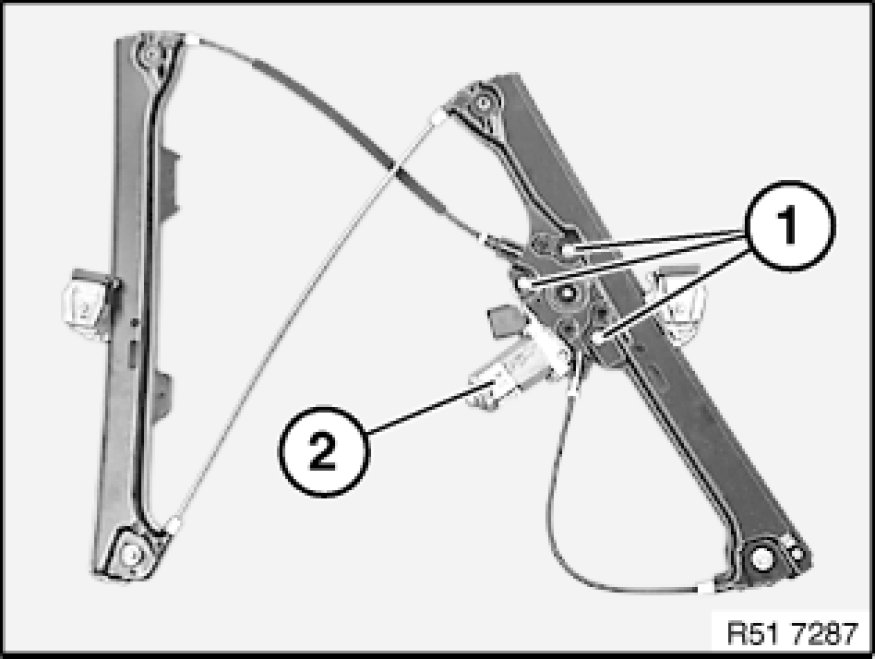 1
2
R51 7287