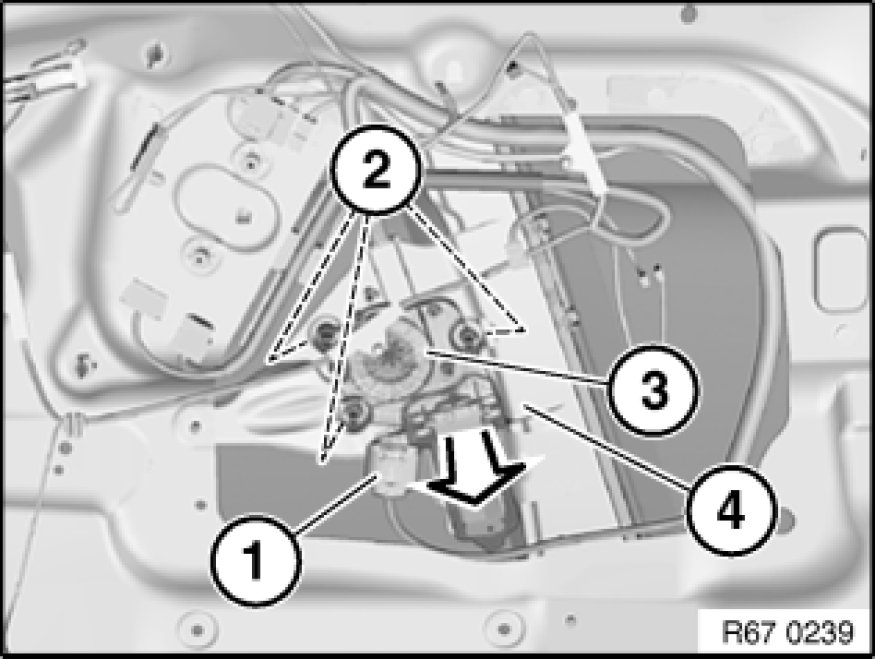 2
3
4
1
R67 0239