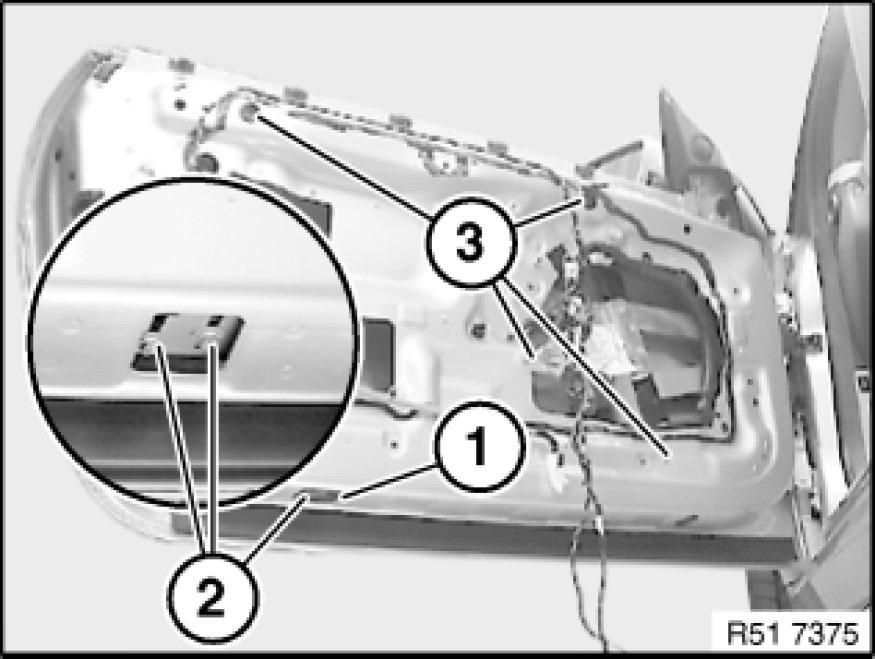 3

1

2

R51 7375