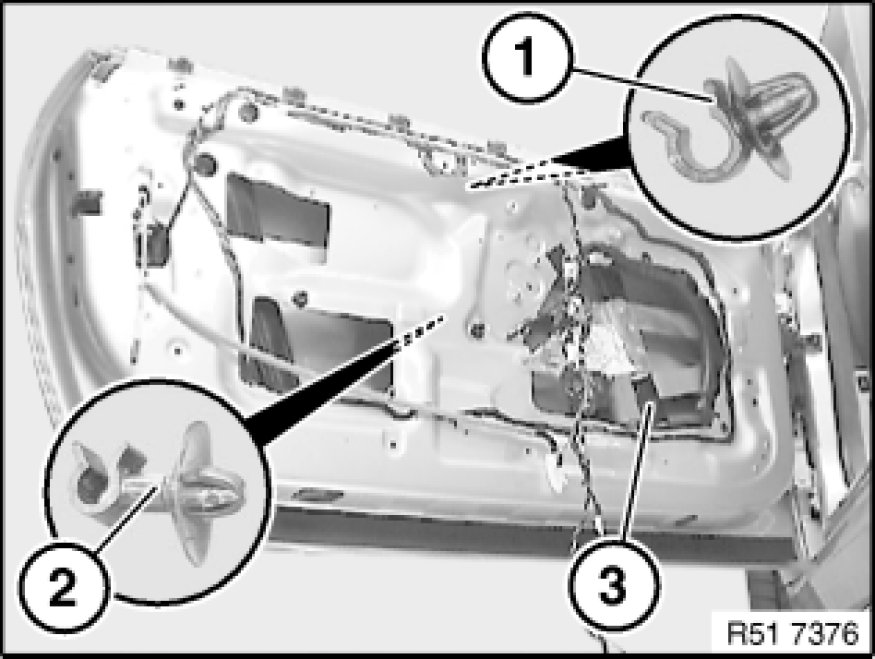 1
2
3
R51 7376