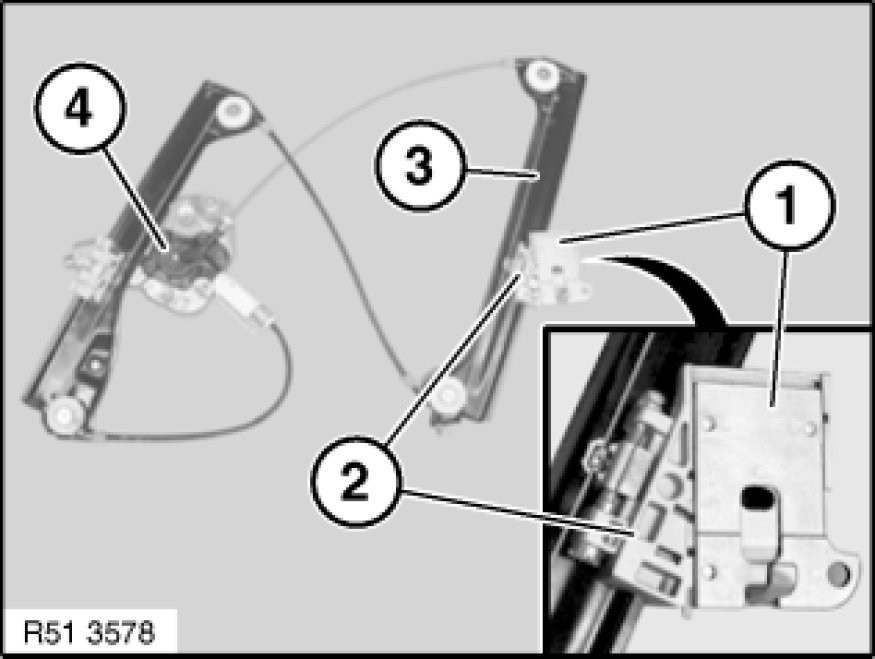 4
3
1
2
R51 3578