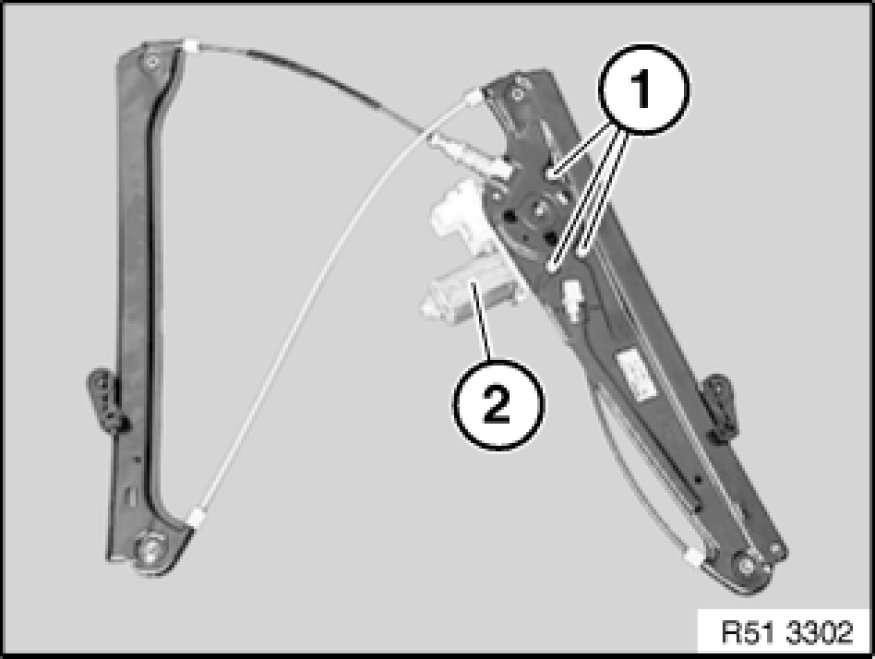 1

2

R51 3302