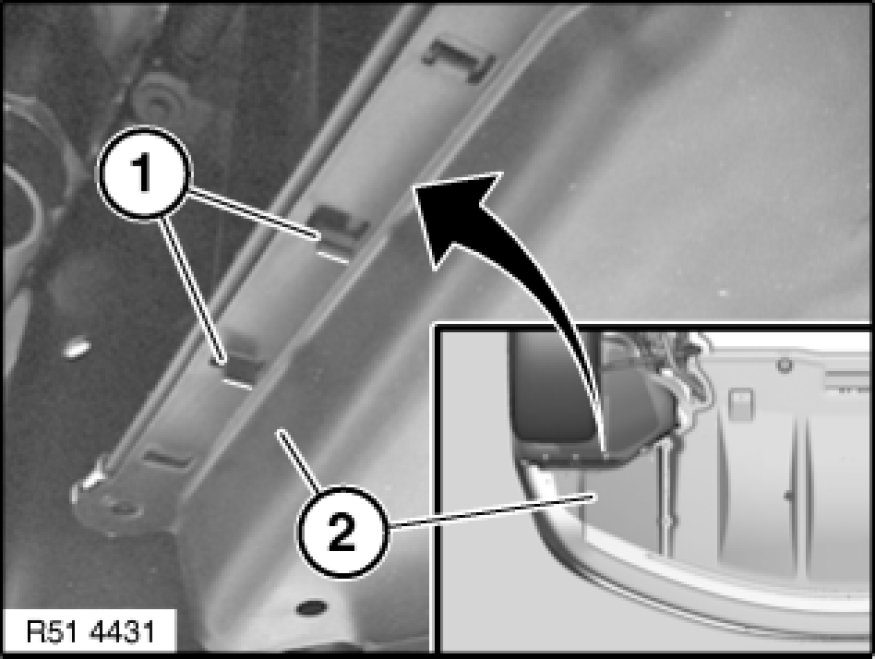 1
2
R51 4431