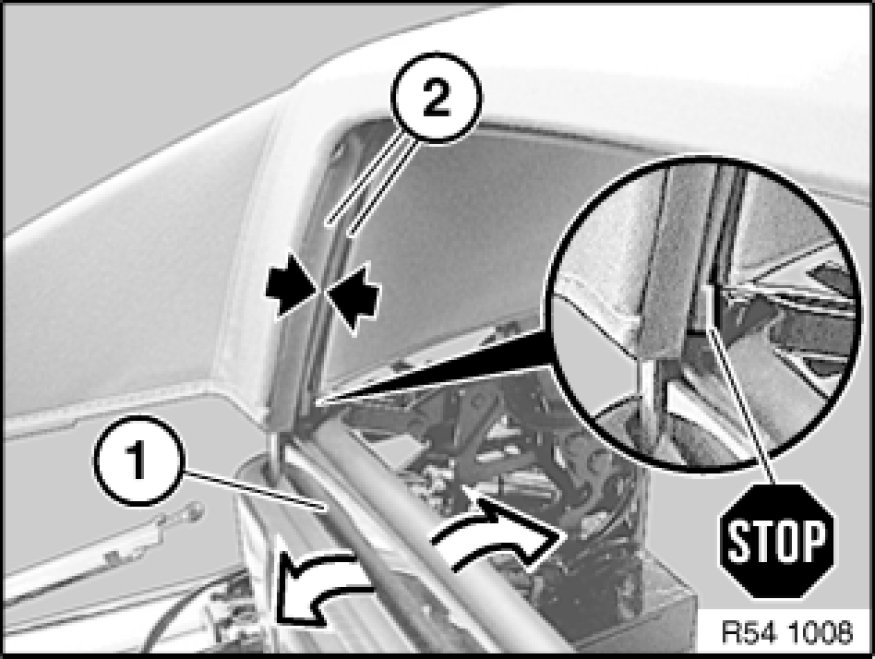 2
1
STOP
R54 1008