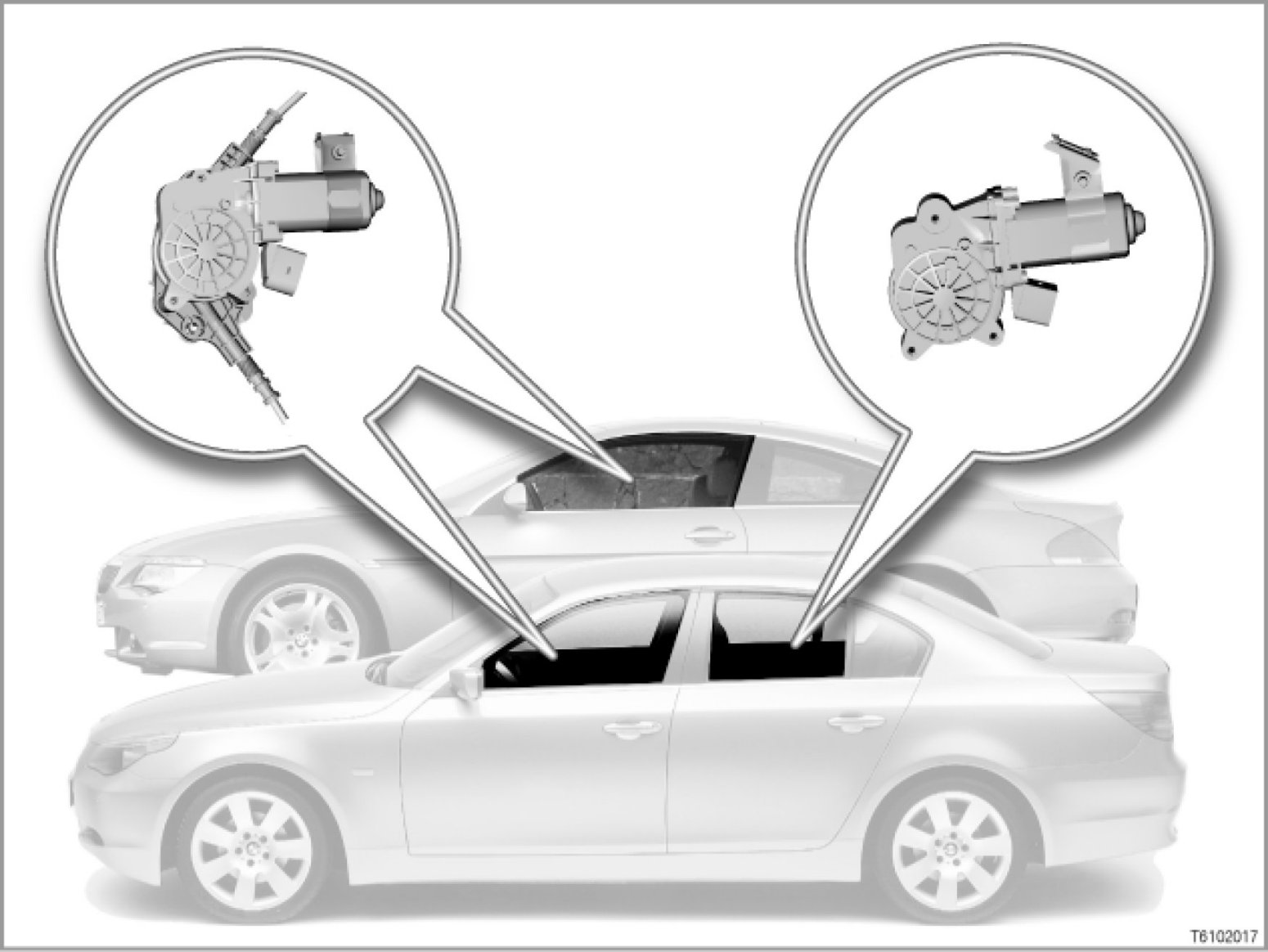 T6102017