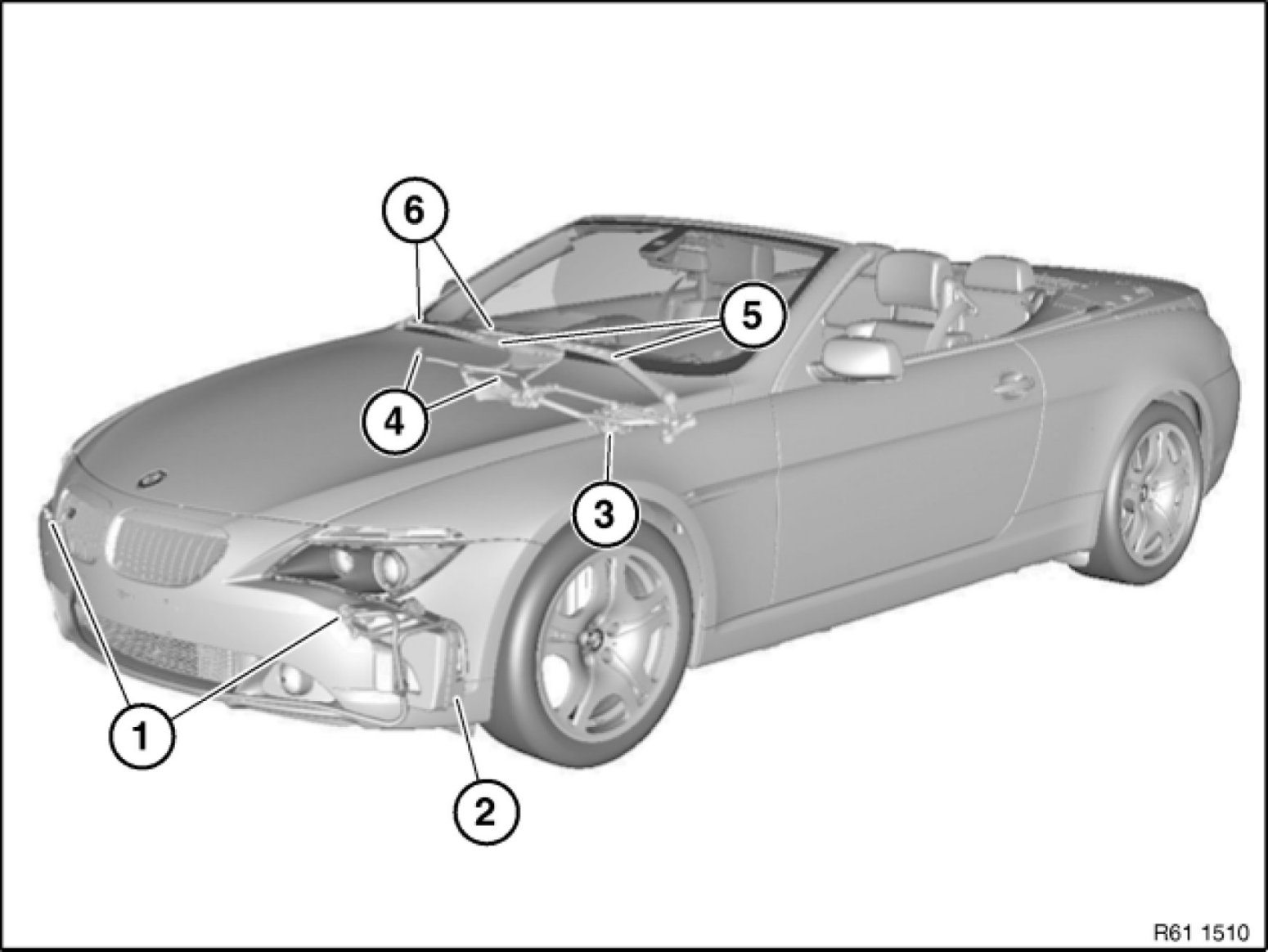 6
5
4
3
1
2
R61 1510