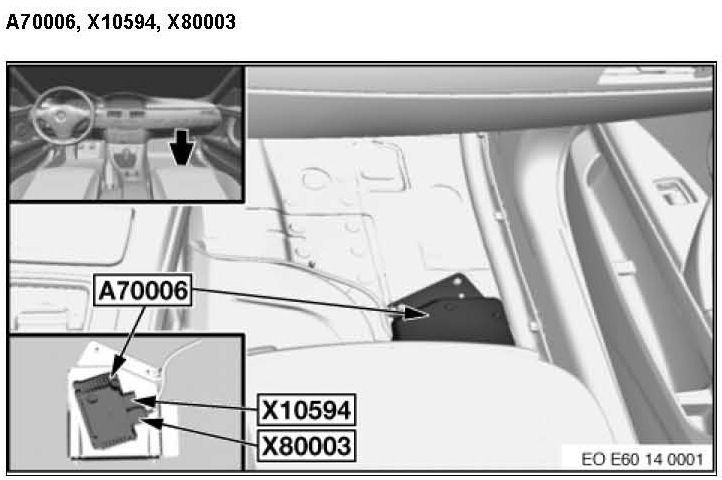 A70006, X10594, X80003

A70006

X10594

X80003

EO E60 14 0001