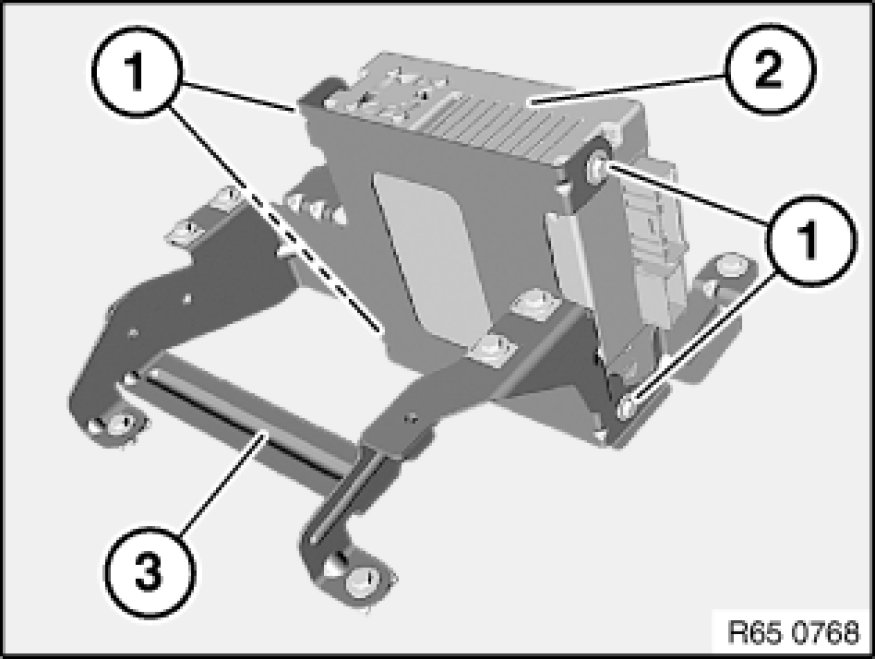 1
2
1
3
R65 0768