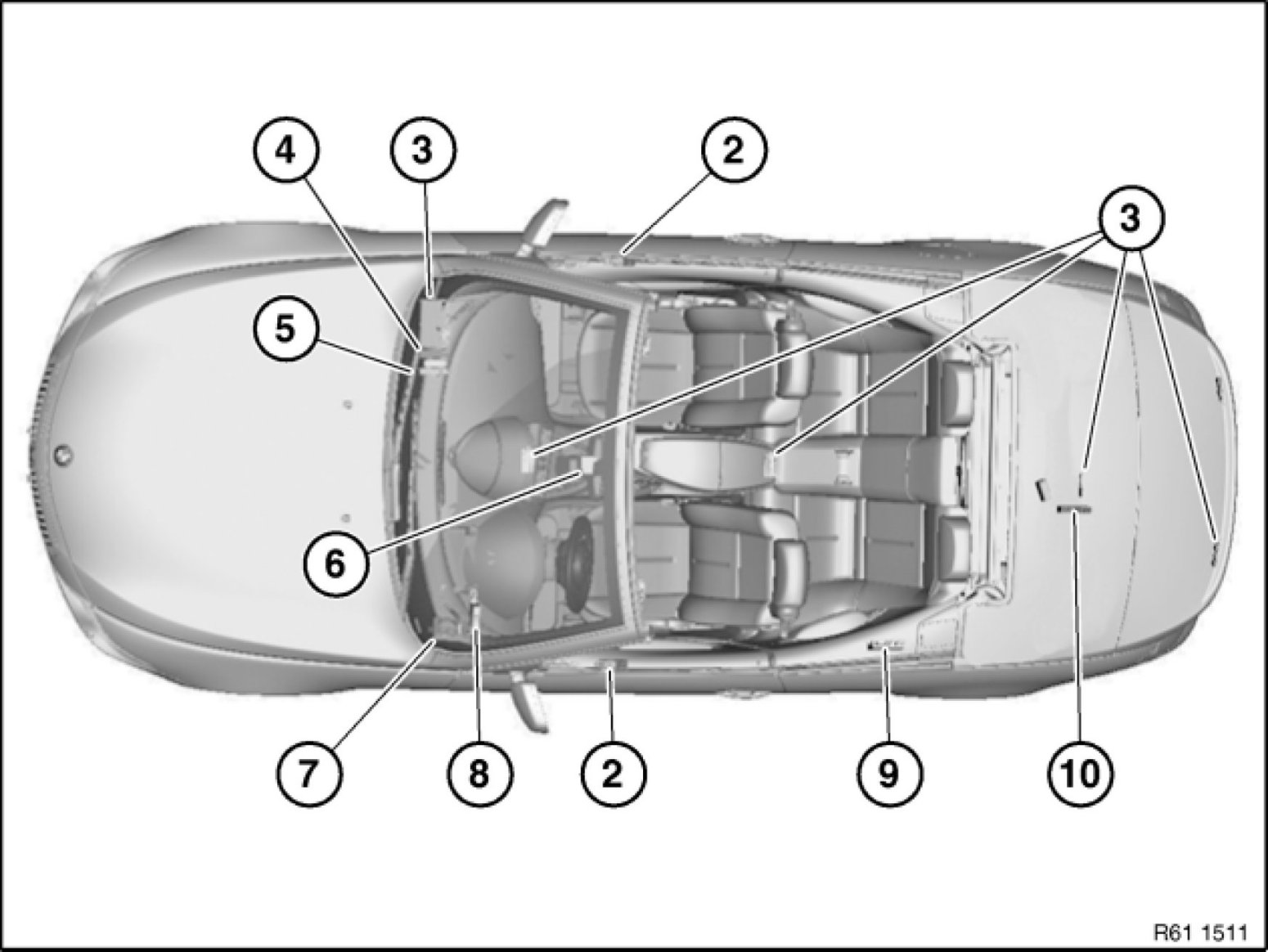 4
3
2
3
5
6
7
8
2
9
10
R61 1511