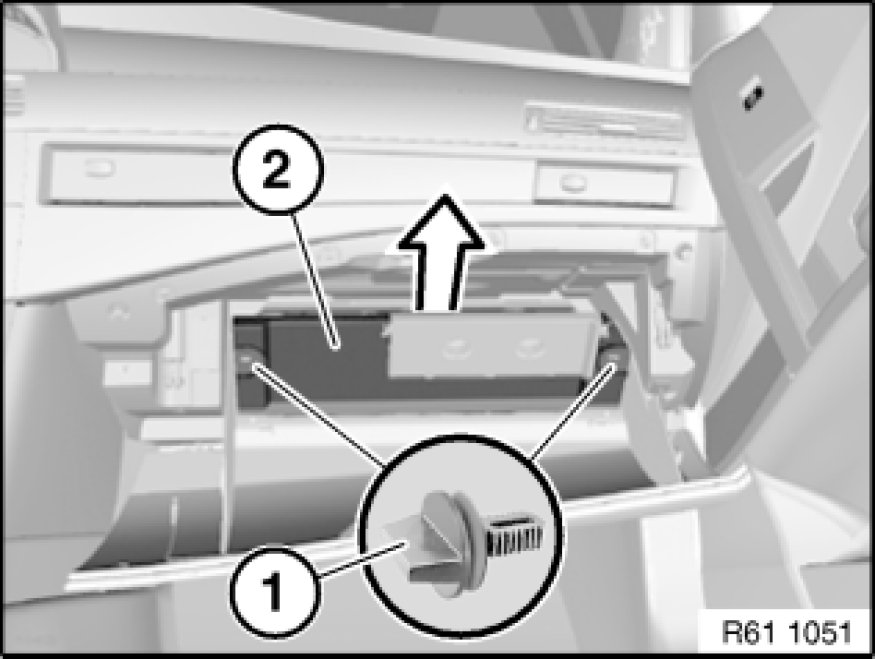 2

1

R61 1051