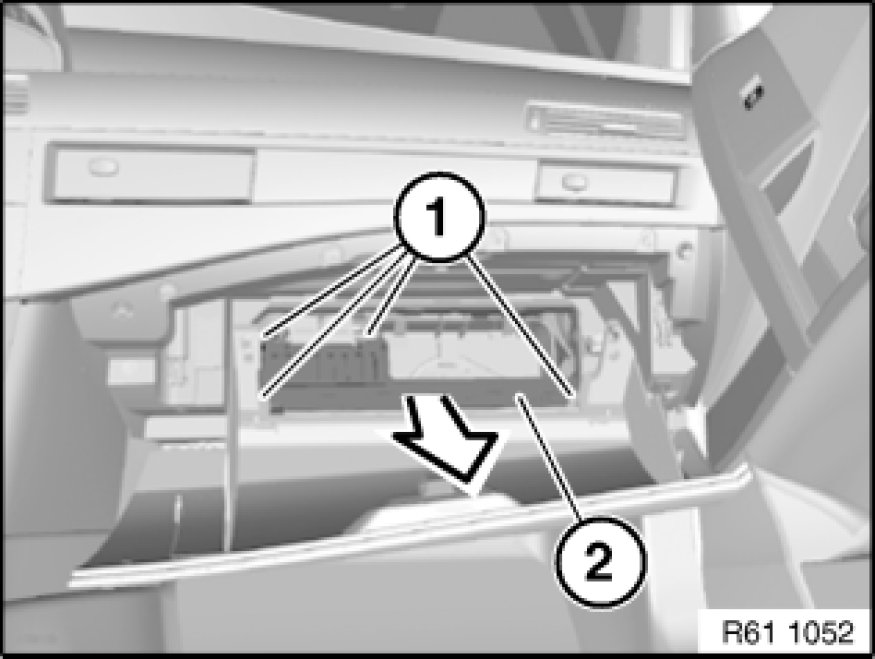 1
2
R61 1052