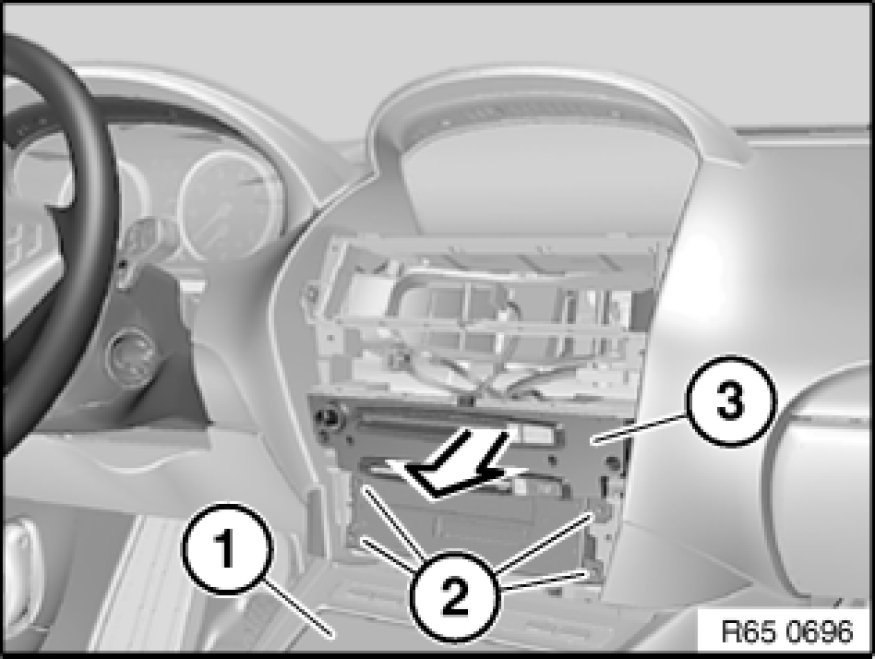 3
1
2
R65 0696