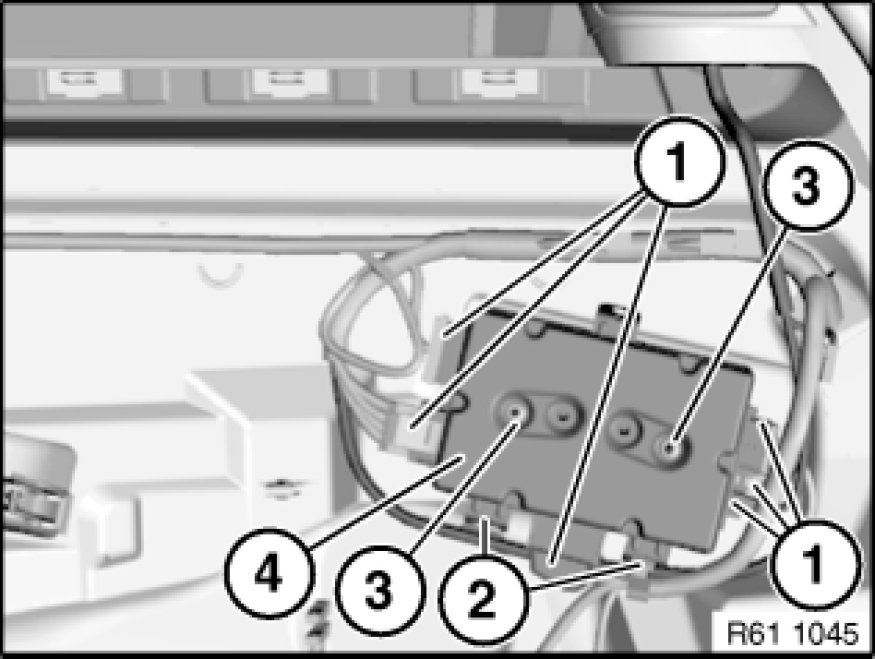 1
3
4
3
2
1
R61 1045