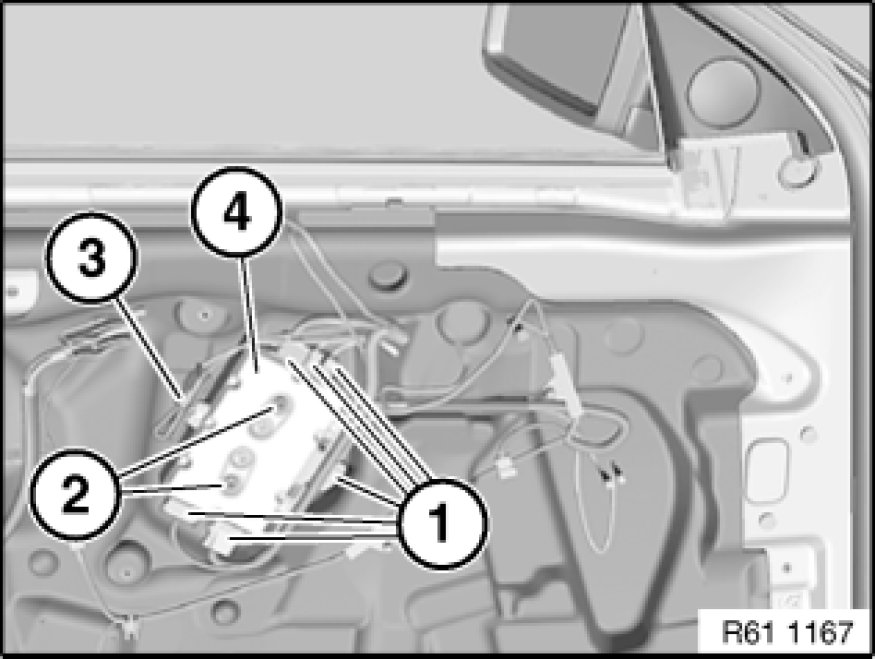 4
3
2
1
R61 1167