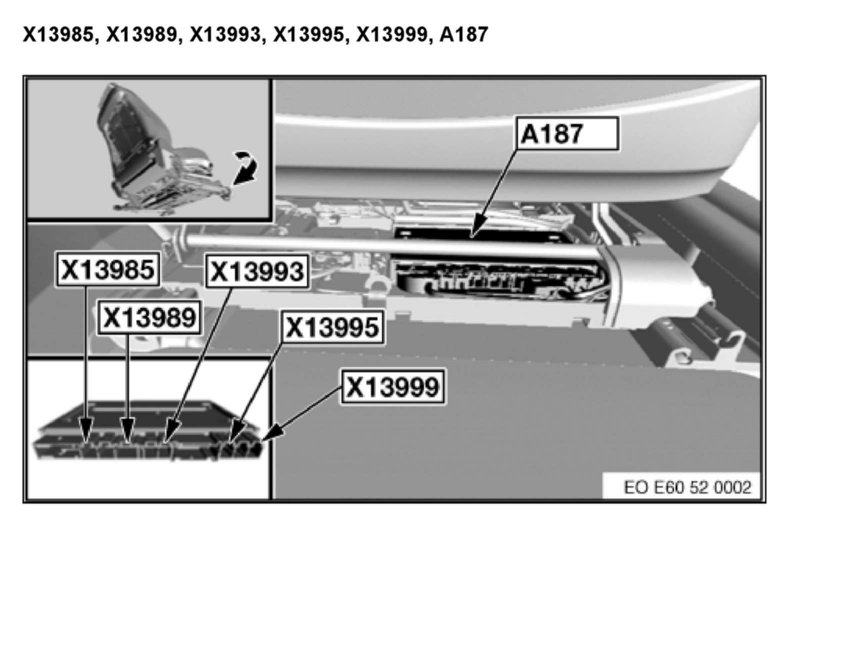 X13985, X13989, X13993, X13995, X13999, A187

A187
X13985
X13993
X13989
X13995
X13999
EO E60 52 0002