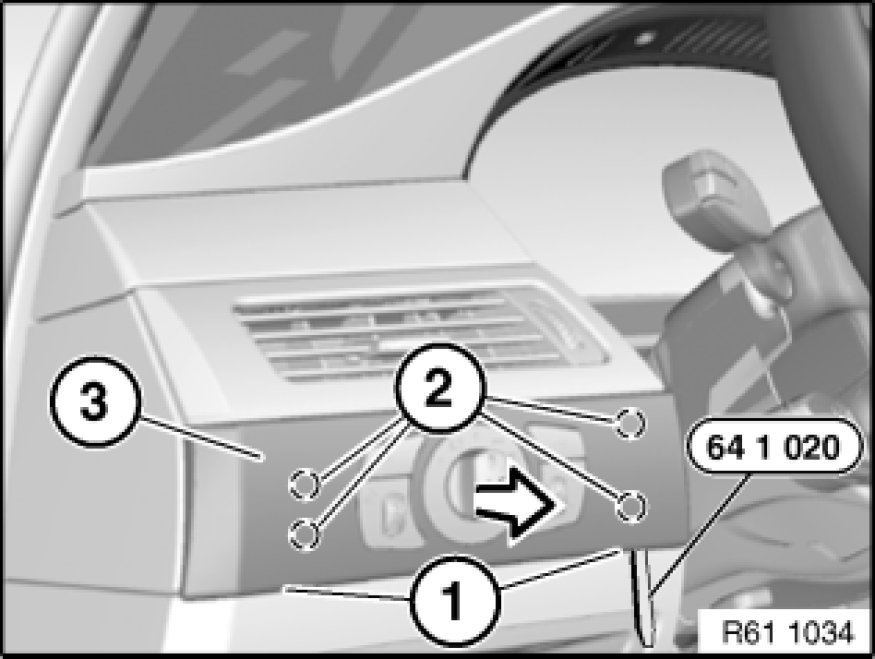 3
2
64 1 020
1
R61 1034