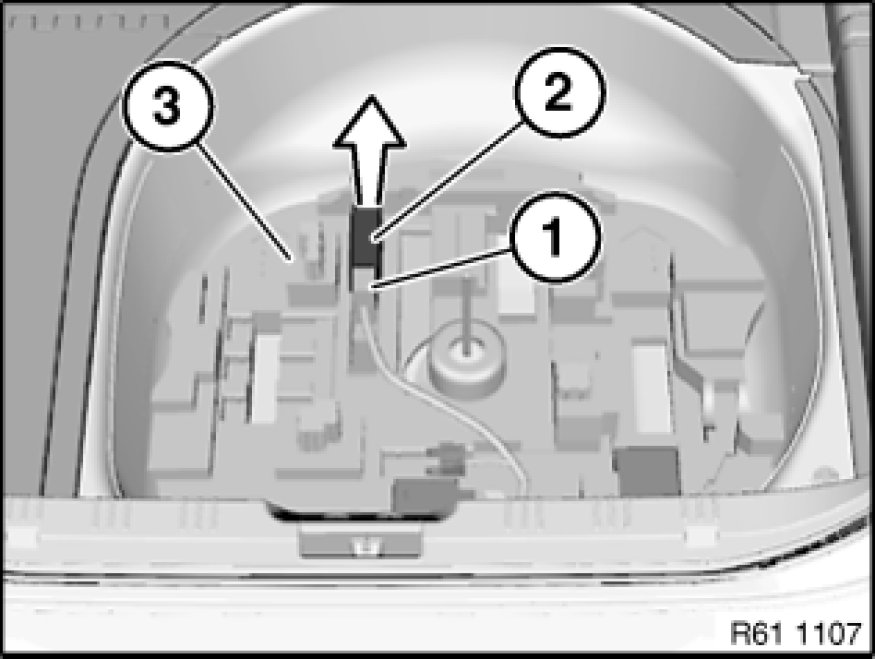 3
2
1
R61 1107