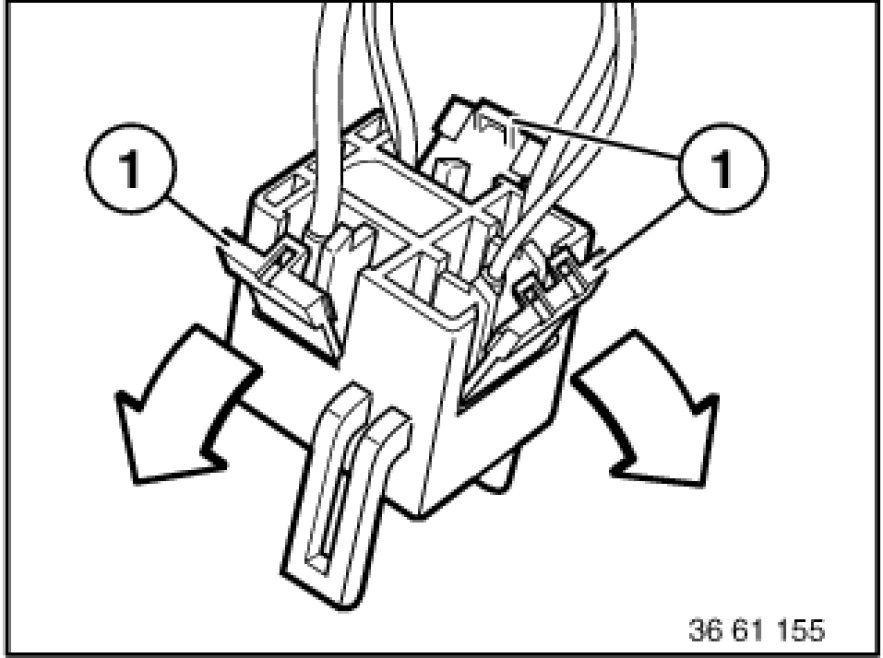 1

1

36 61 155