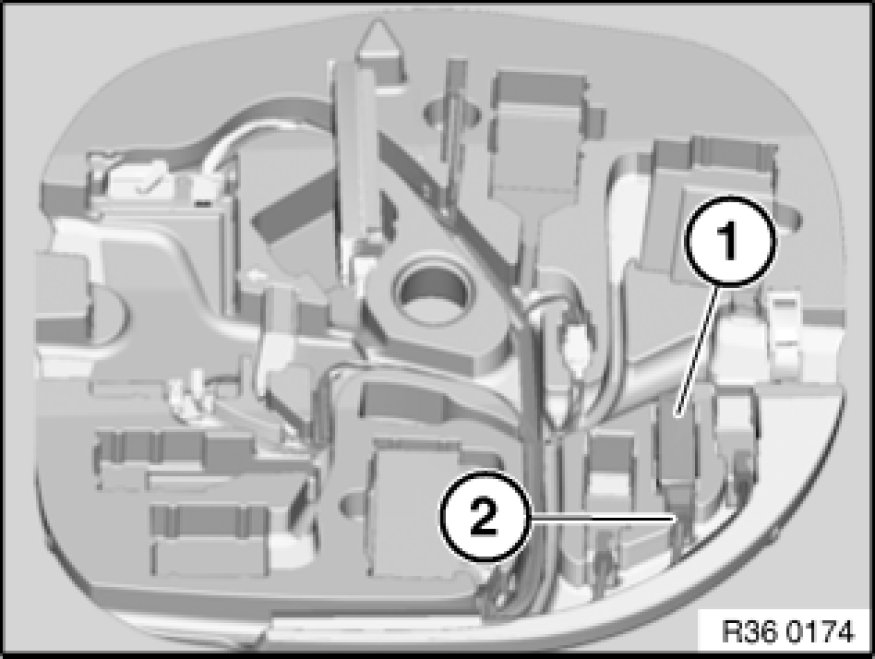 1
2
R36 0174