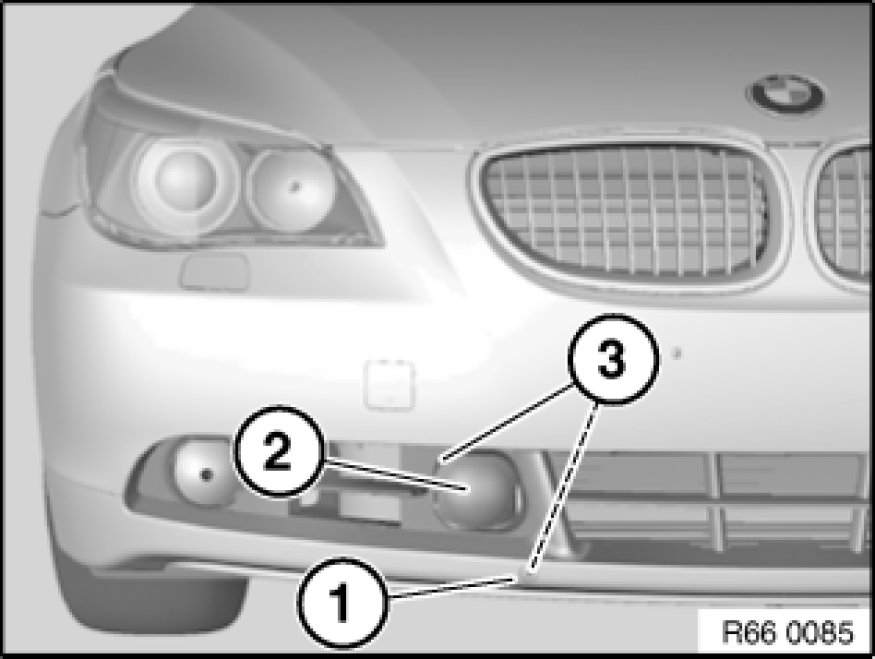 3
2
1
R66 0085