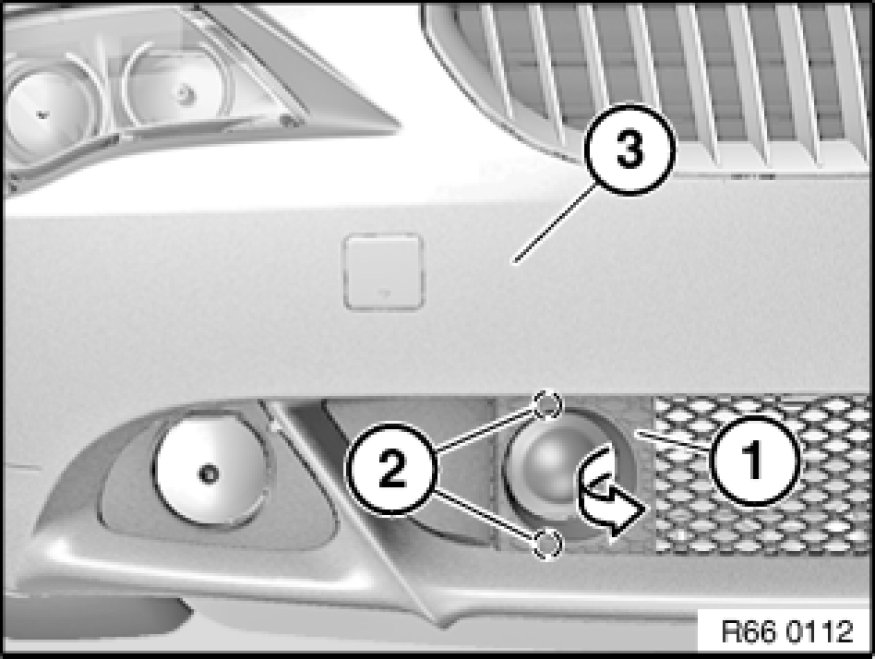 3

2

1

R66 0112