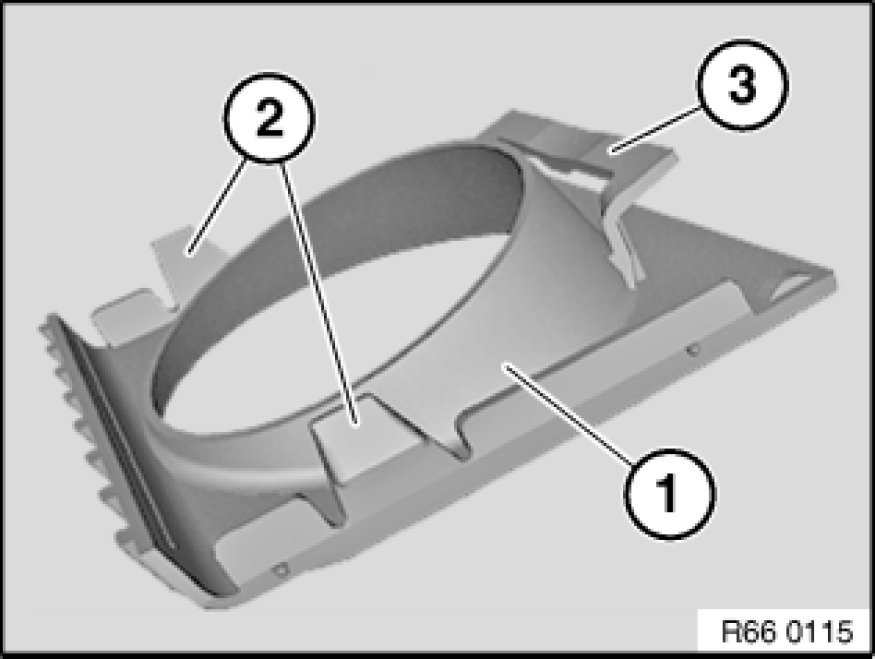 2
3
1
R66 0115