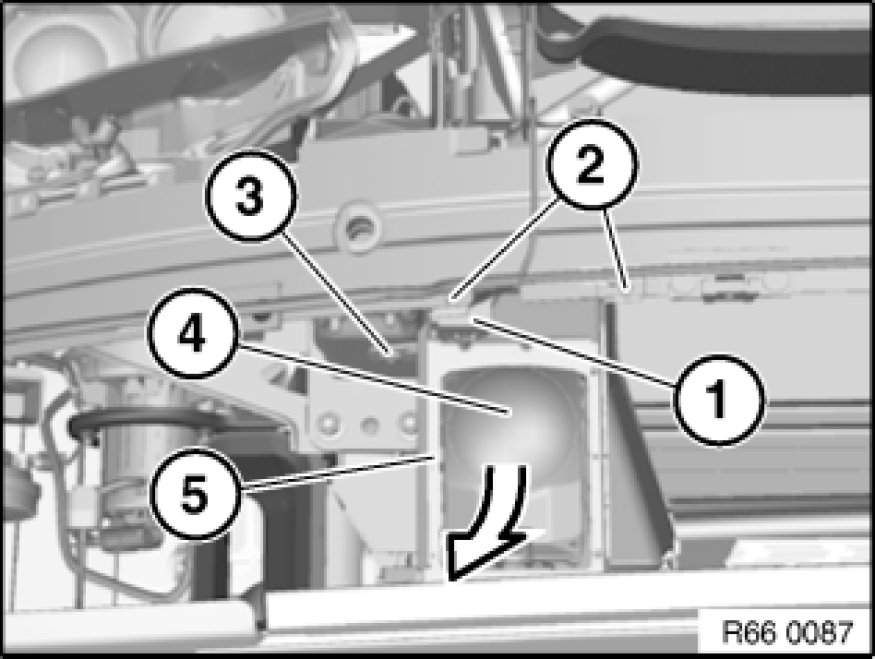 2
3
4
1
5
R66 0087