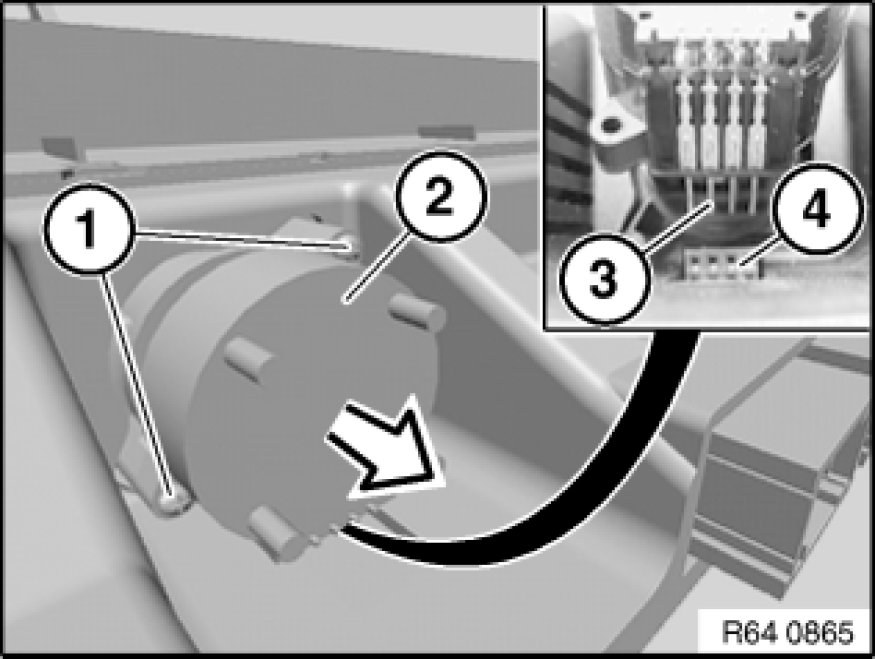 1
2
3
4
R64 0865