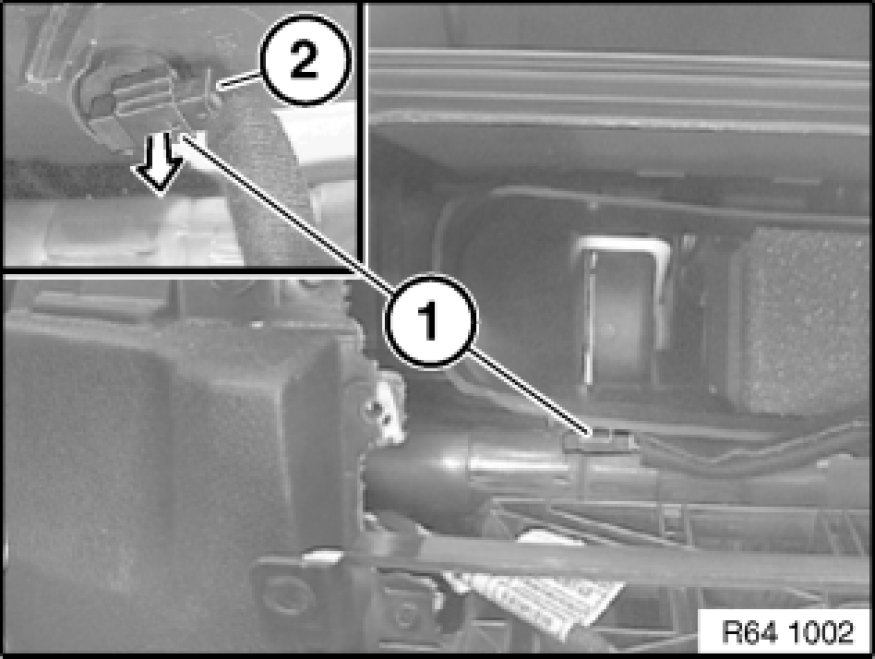 2
1
R64 1002