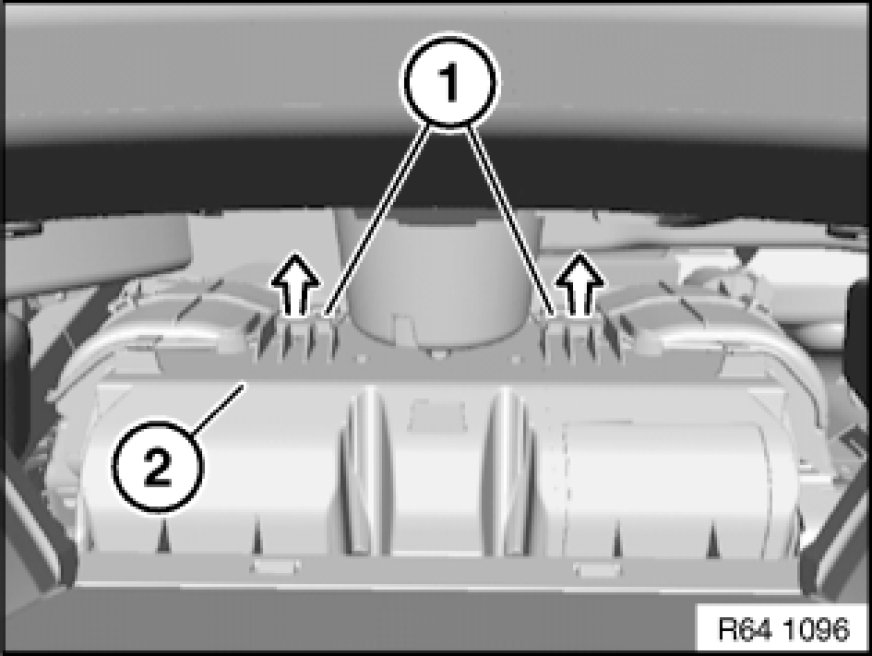 1

2

R64 1096