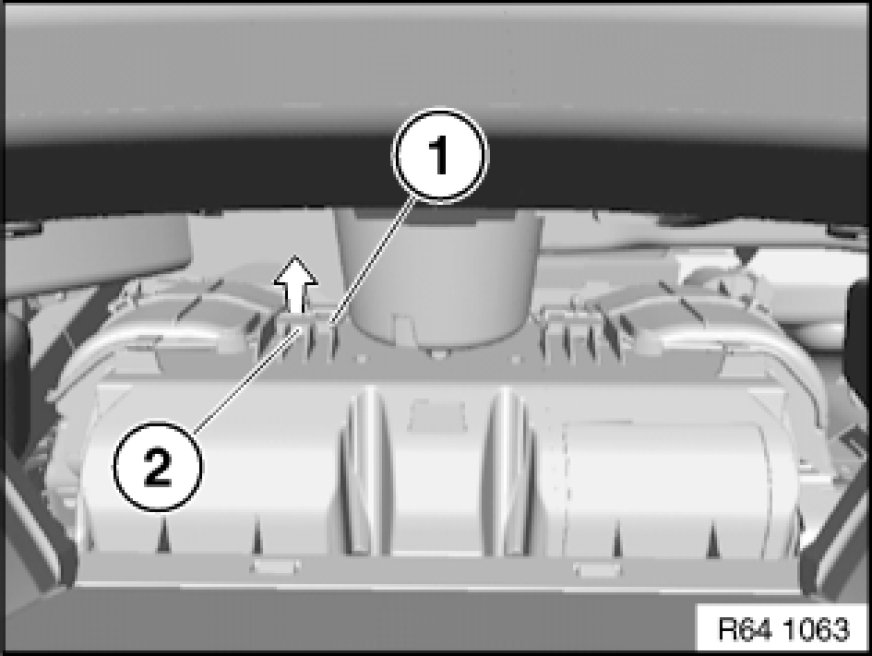 1
2
R64 1063