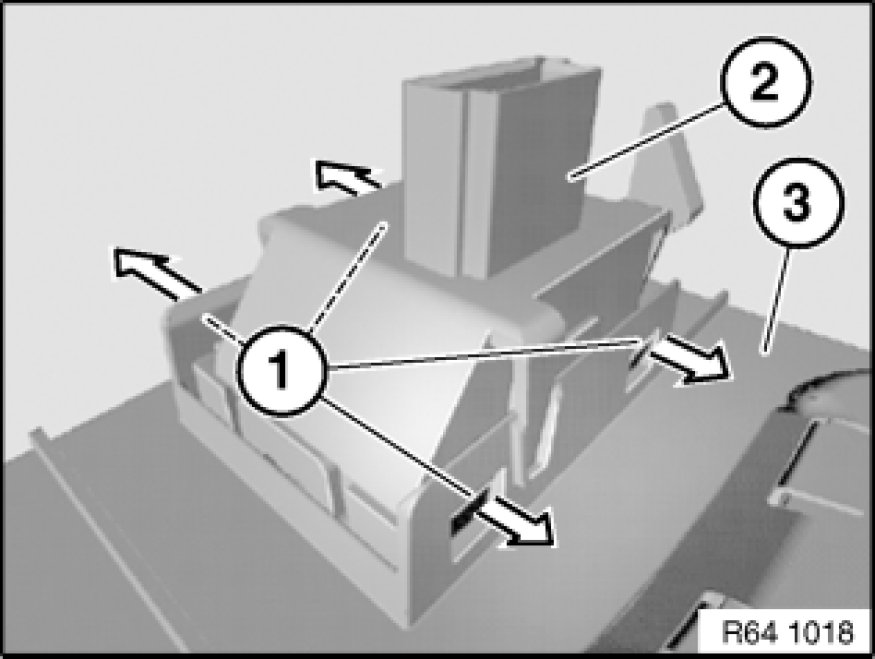 2
3
1
R64 1018