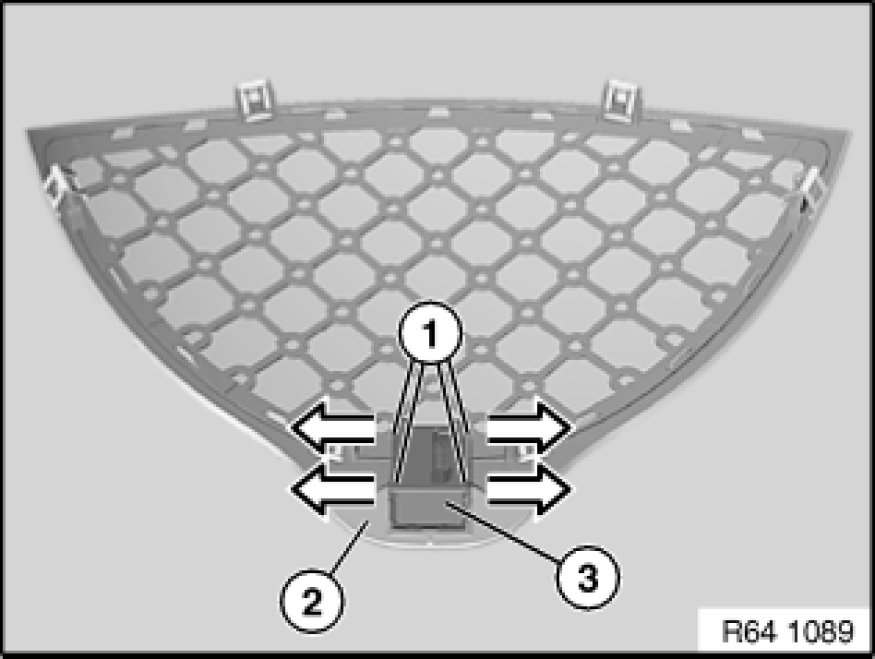 1
2
3
R64 1089