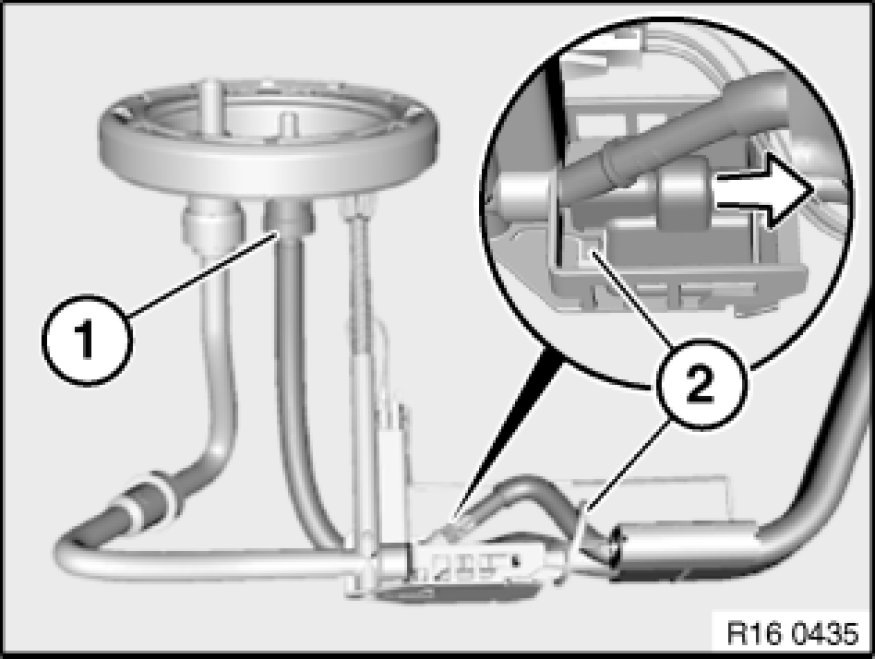 1
2
R16 0435