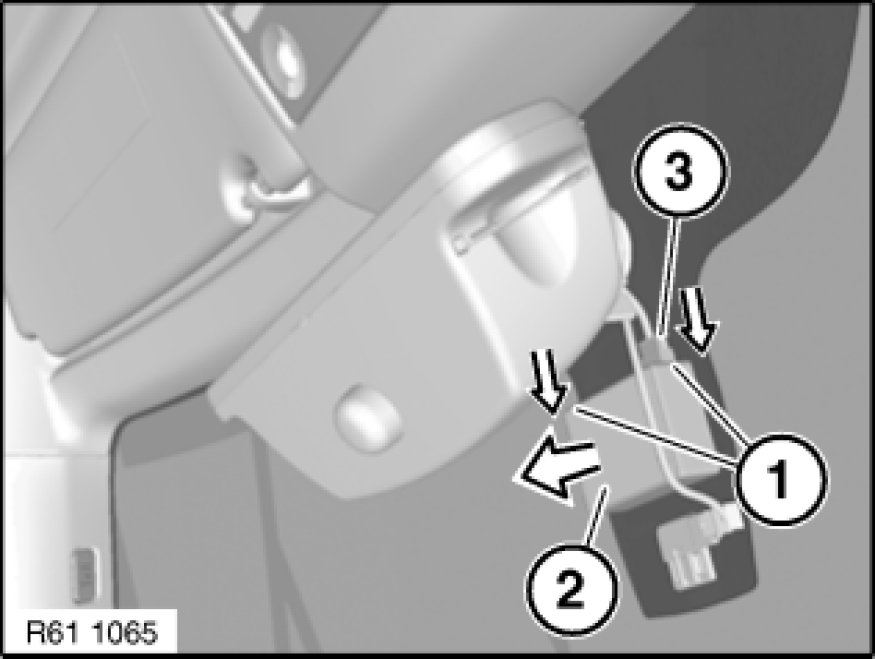 3
1
2
R61 1065