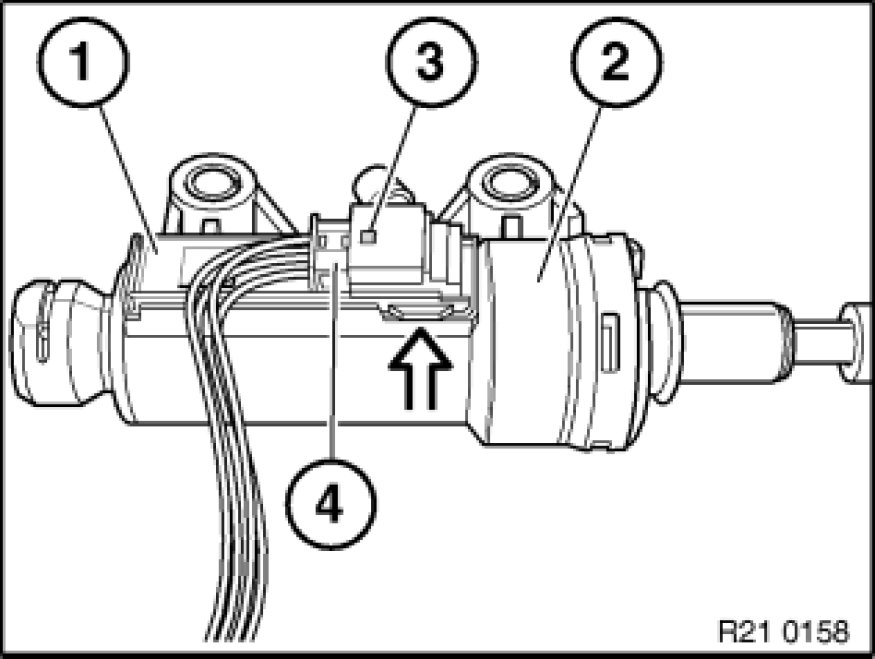 1
3
2
4
R21 0158