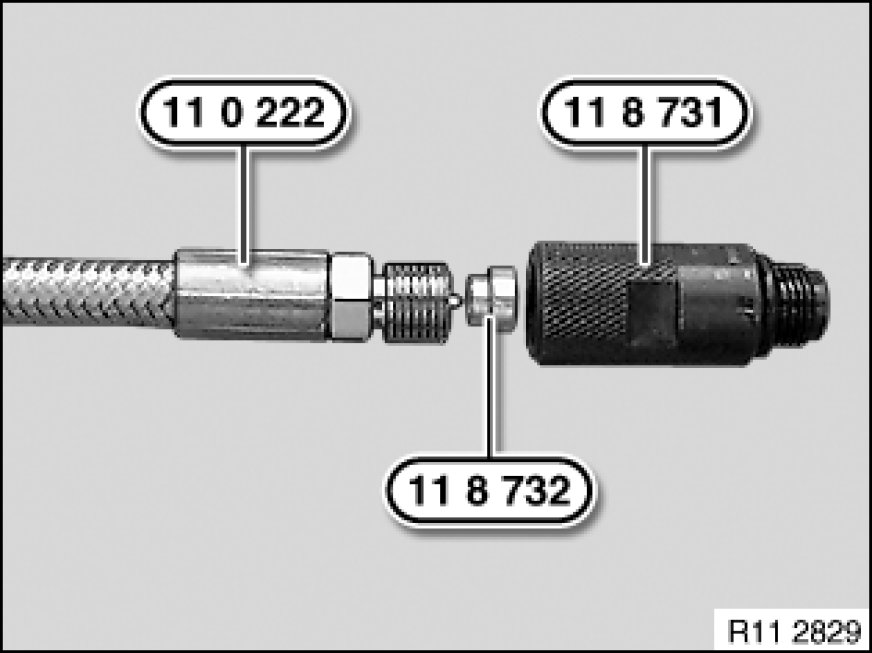 11 0 222

11 8 731

11 8 732

R11 2829