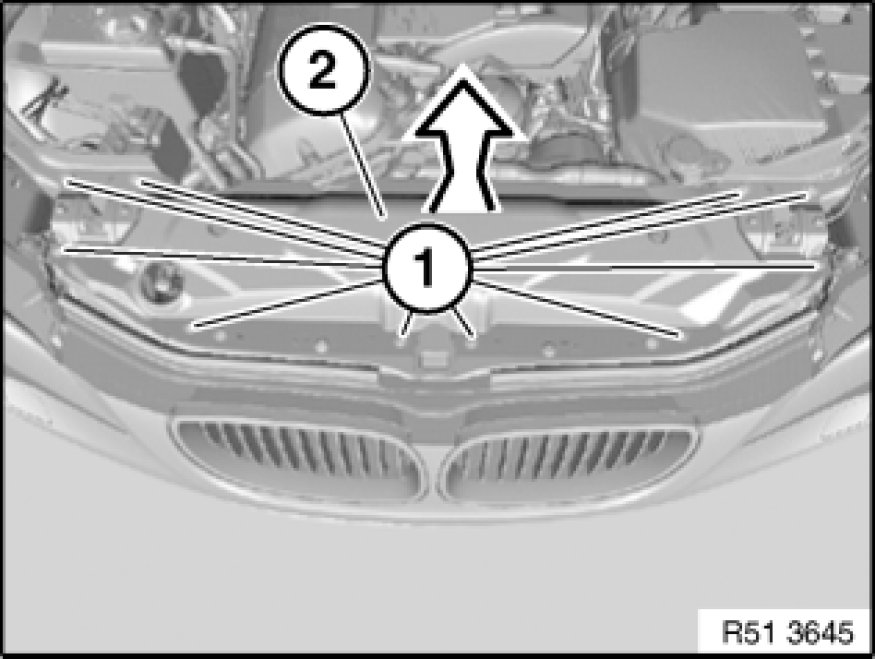 2
1
R51 3645