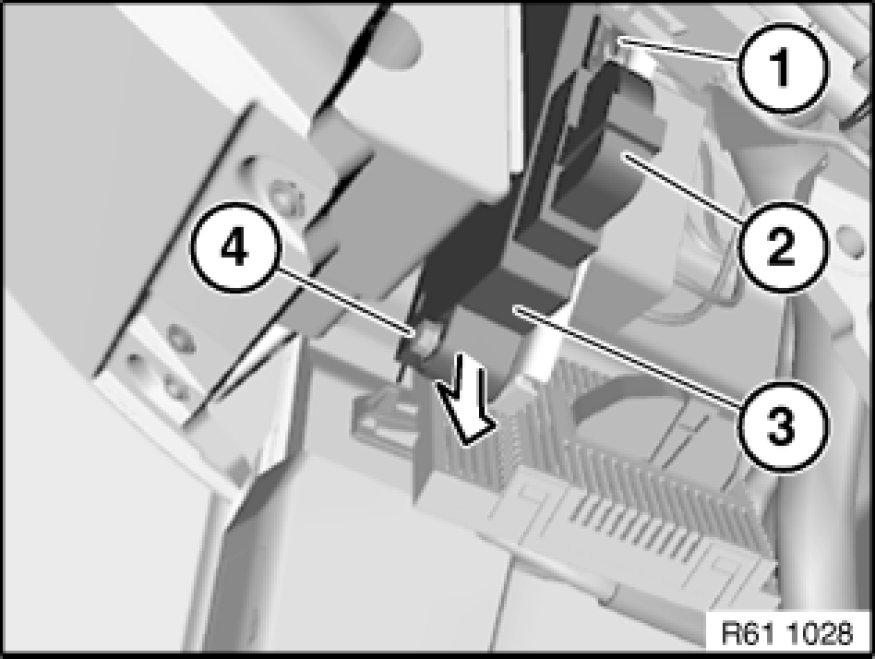 1
2
4
3
R61 1028