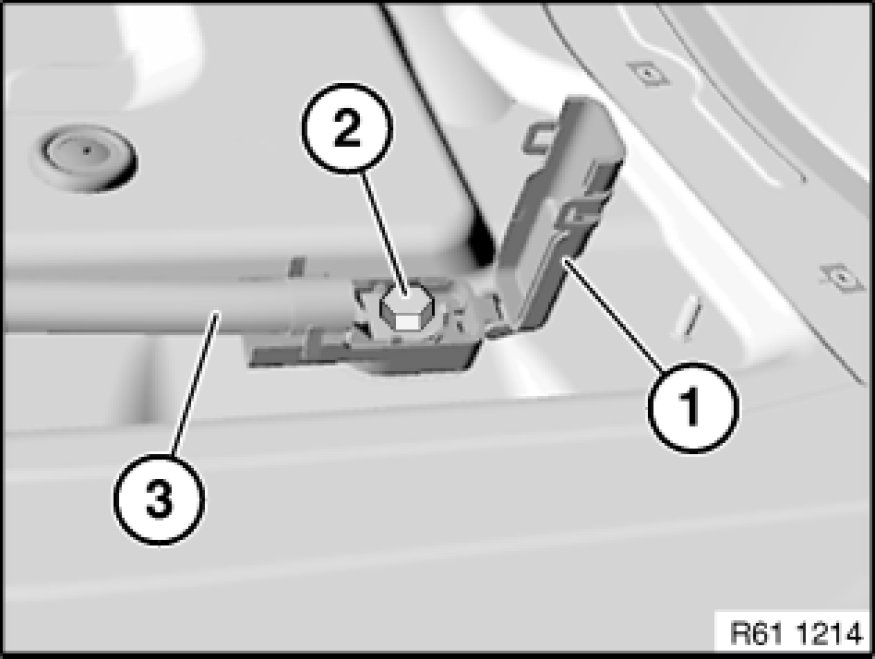 2
1
3
R61 1214