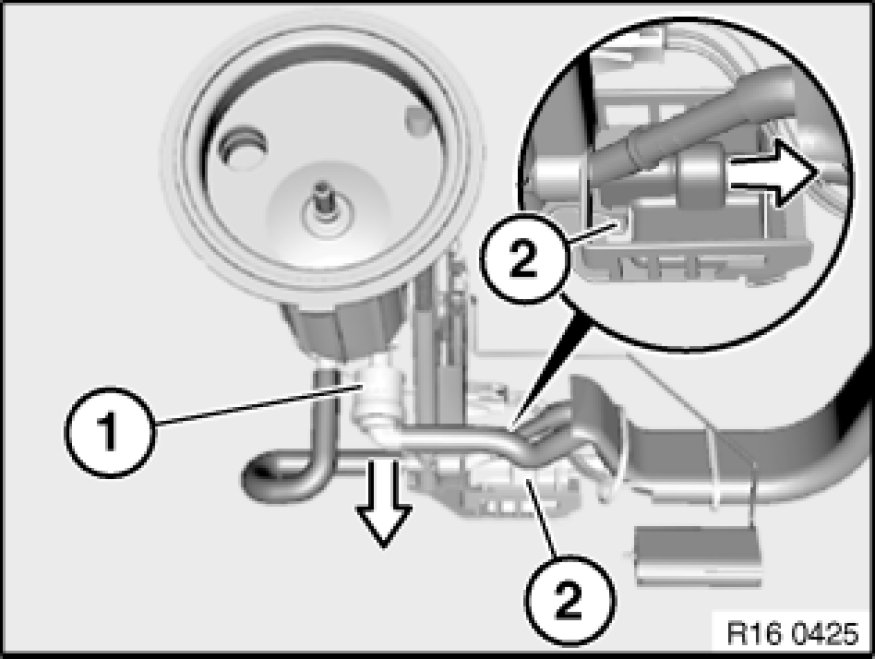 2

1

2

R16 0425